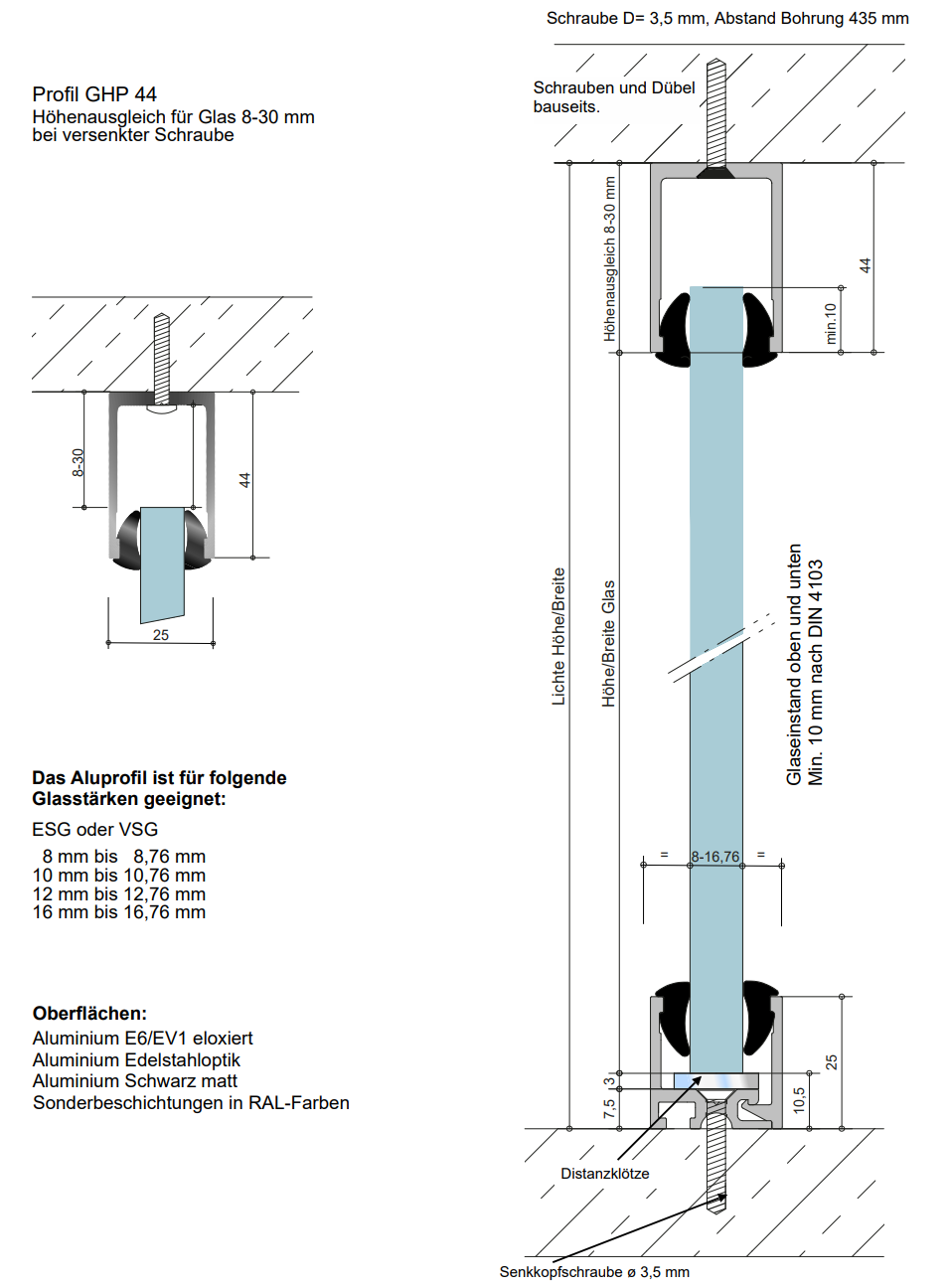 Profil GHP 44
Höhenausgleich für Glas 8-30 mm
bei versenkter Schraube

8-30
44
25

Das Aluprofil ist für folgende Glasstärken geeignet:

ESG oder VSG

8 mm bis 8,76 mm
10 mm bis 10,76 mm
12 mm bis 12,76 mm
16 mm bis 16,76 mm

Oberflächen:
Aluminium E6/EV1 eloxiert
Aluminium Edelstahloptik
Aluminium Schwarz matt
Sonderbeschichtungen in RAL-Farben

Schraube D= 3,5 mm, Abstand Bohrung 435 mm

Schrauben und Dübel bauseits.

Höhenausgleich 8-30 mm
44
min.10
Lichte Höhe/Breite
Höhe/Breite Glas
Glaseinstand oben und unten Min. 10 mm nach DIN 4103
=
8-16,76
=
3
7,5
10,5
25
Distanzklötze
Senkkopfschraube ø 3,5 mm